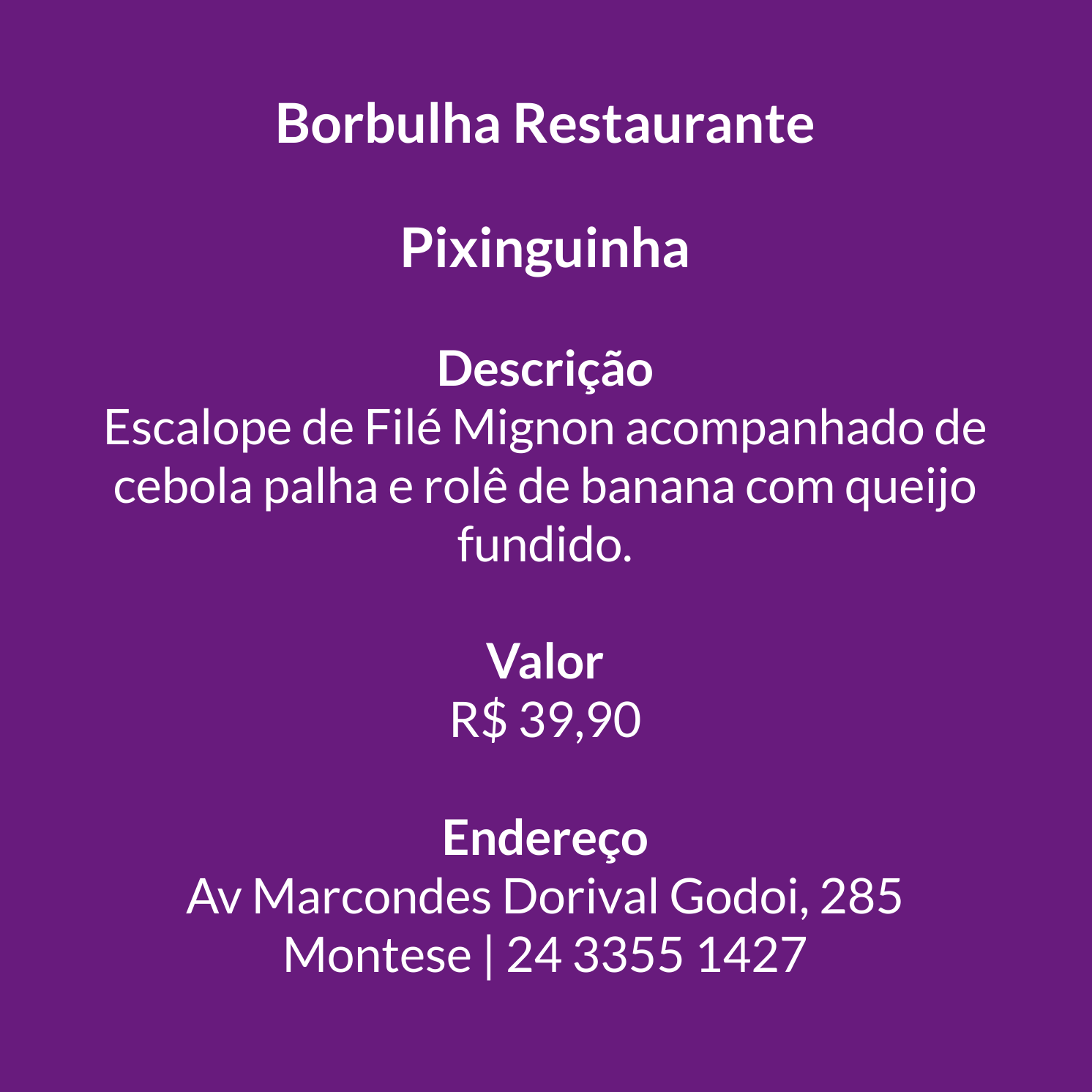 Borbulha Restaurante

Pixinguinha

Descrição
Escalope de Filé Mignon acompanhado de cebola palha e rolê de banana com queijo fundido.

Valor
R$ 39,90

Endereço
Av Marcondes Dorival Godoi, 285
Montese | 24 3355 1427